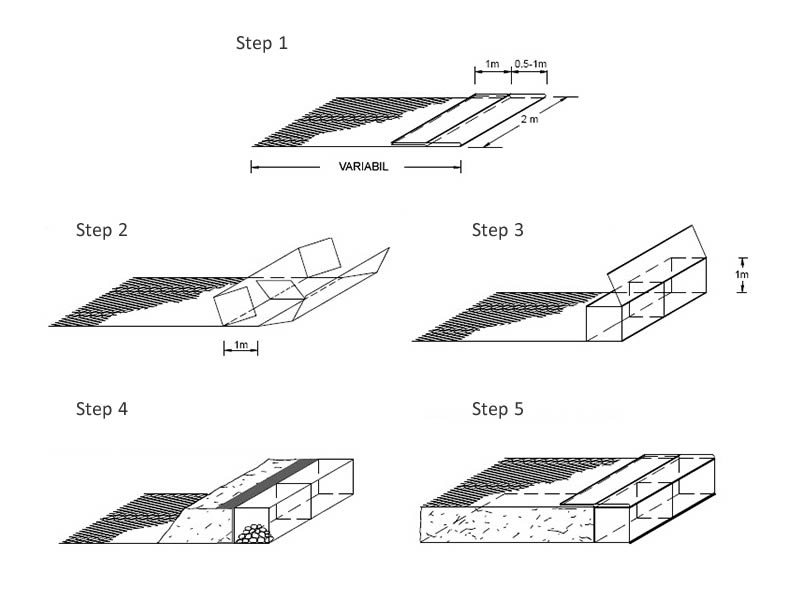 Step 1

1m

0.5-1m

2 m

VARIABIL

Step 2

1m

Step 3

1m

Step 4

Step 5